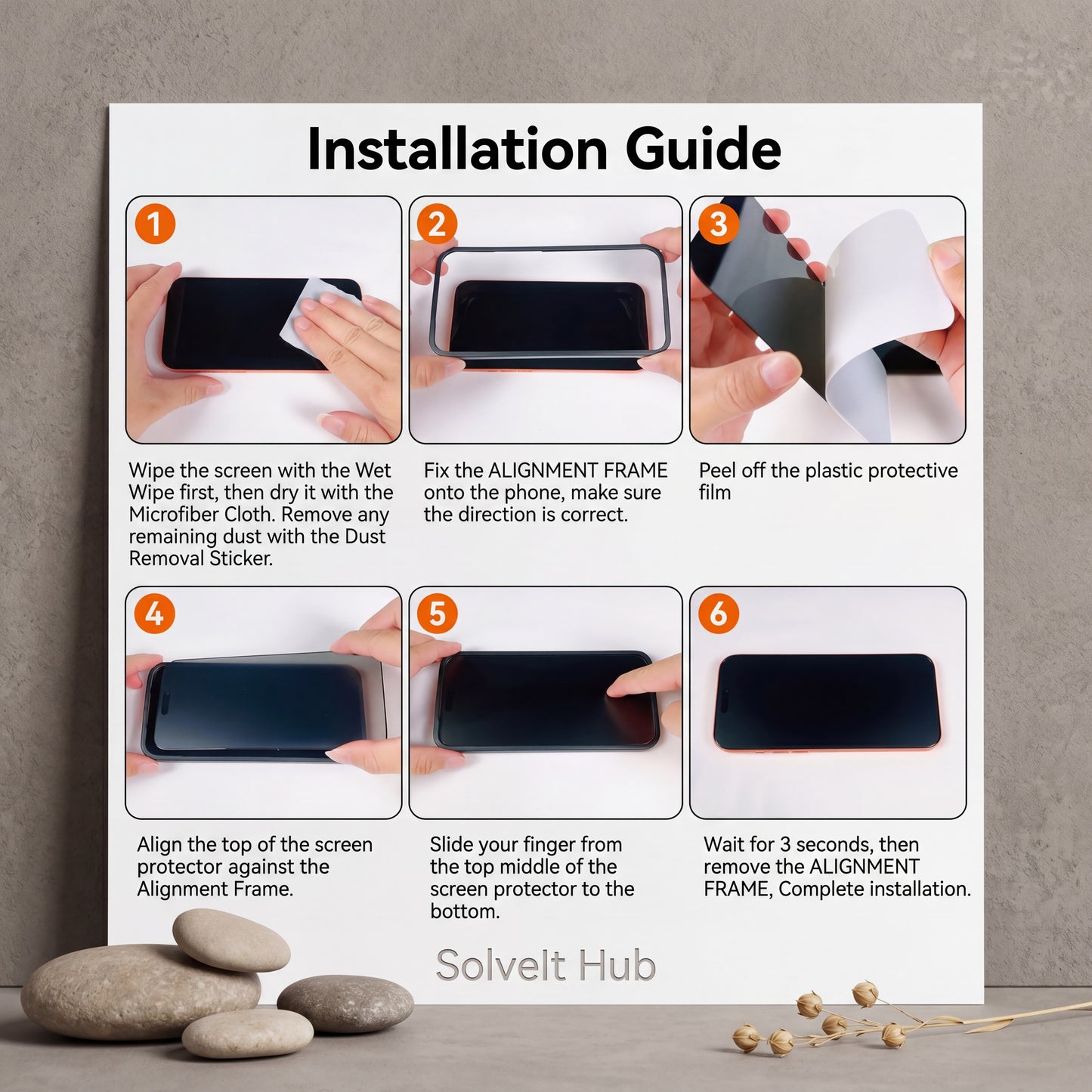 Installation Guide

1

Wipe the screen with the Wet Wipe first, then dry it with the Microfiber Cloth. Remove any remaining dust with the Dust Removal Sticker.

2

Fix the ALIGNMENT FRAME onto the phone, make sure the direction is correct.

3

Peel off the plastic protective film

4

Align the top of the screen protector against the Alignment Frame.

5

Slide your finger from the top middle of the screen protector to the bottom.

6

Wait for 3 seconds, then remove the ALIGNMENT FRAME, Complete installation.

SolveIt Hub