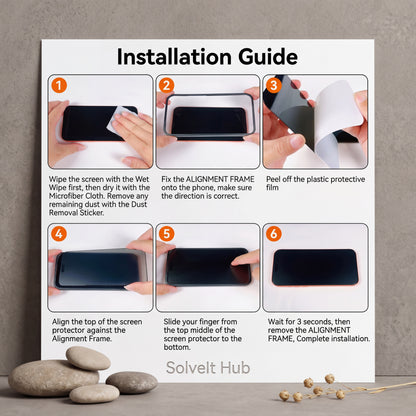 Installation Guide

1

Wipe the screen with the Wet Wipe first, then dry it with the Microfiber Cloth. Remove any remaining dust with the Dust Removal Sticker.

2

Fix the ALIGNMENT FRAME onto the phone, make sure the direction is correct.

3

Peel off the plastic protective film

4

Align the top of the screen protector against the Alignment Frame.

5

Slide your finger from the top middle of the screen protector to the bottom.

6

Wait for 3 seconds, then remove the ALIGNMENT FRAME, Complete installation.

SolveIt Hub